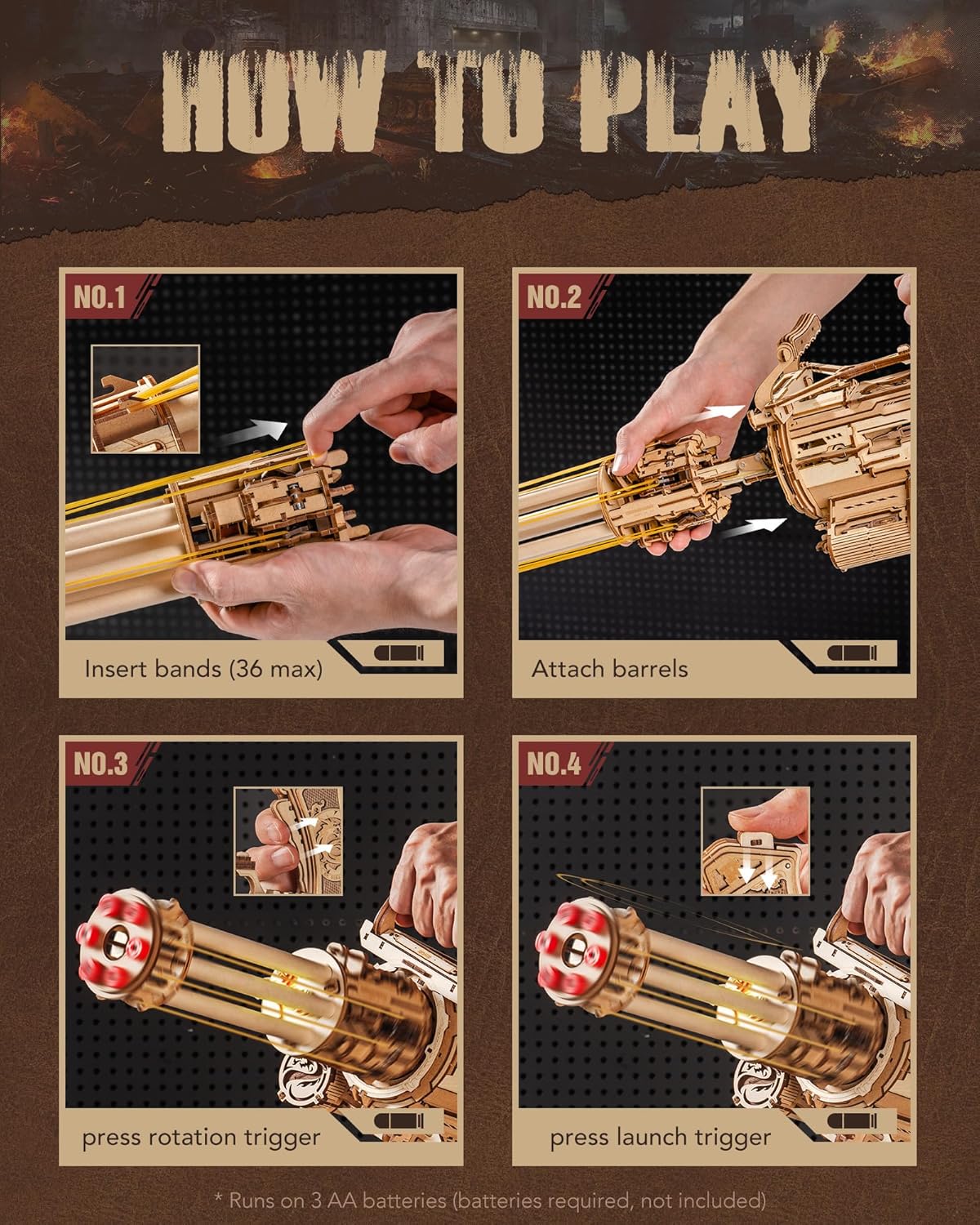 HOW TO PLAY

NO.1

Insert bands (36 max)

NO.2

Attach barrels

NO.3

press rotation trigger

NO.4

press launch trigger

* Runs on 3 AA batteries (batteries required, not included)